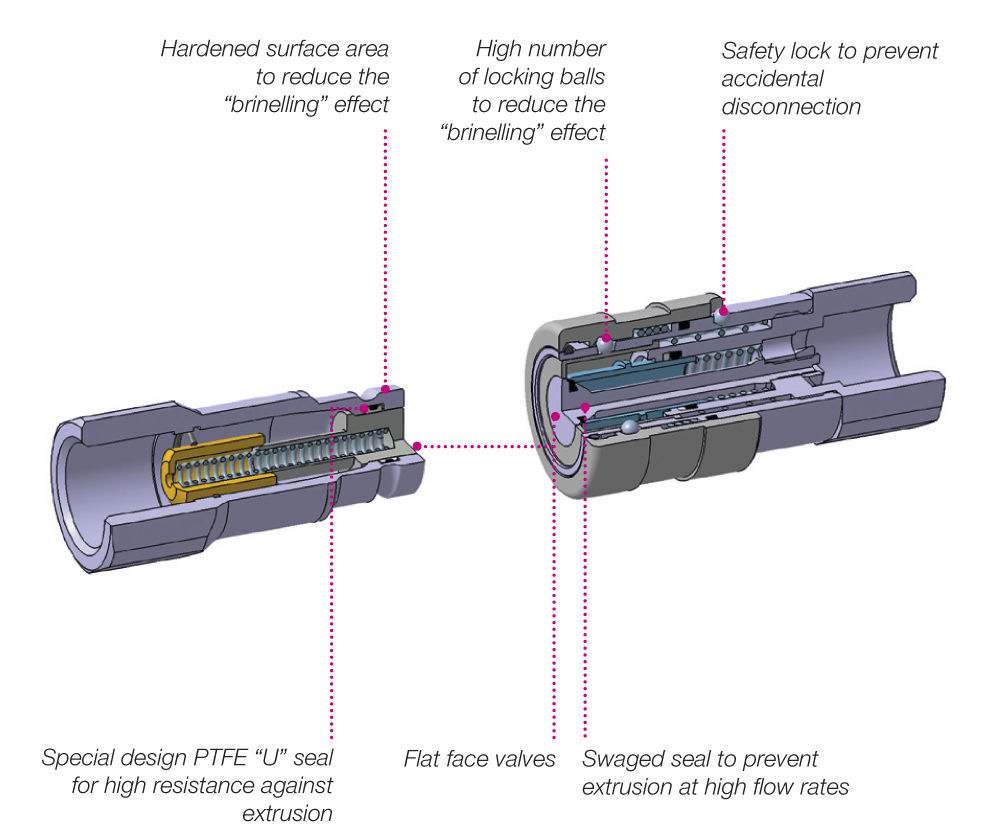 Hardened surface area to reduce the “brinelling” effect

High number of locking balls to reduce the “brinelling” effect

Safety lock to prevent accidental disconnection

Special design PTFE “U” seal for high resistance against extrusion

Flat face valves

Swaged seal to prevent extrusion at high flow rates