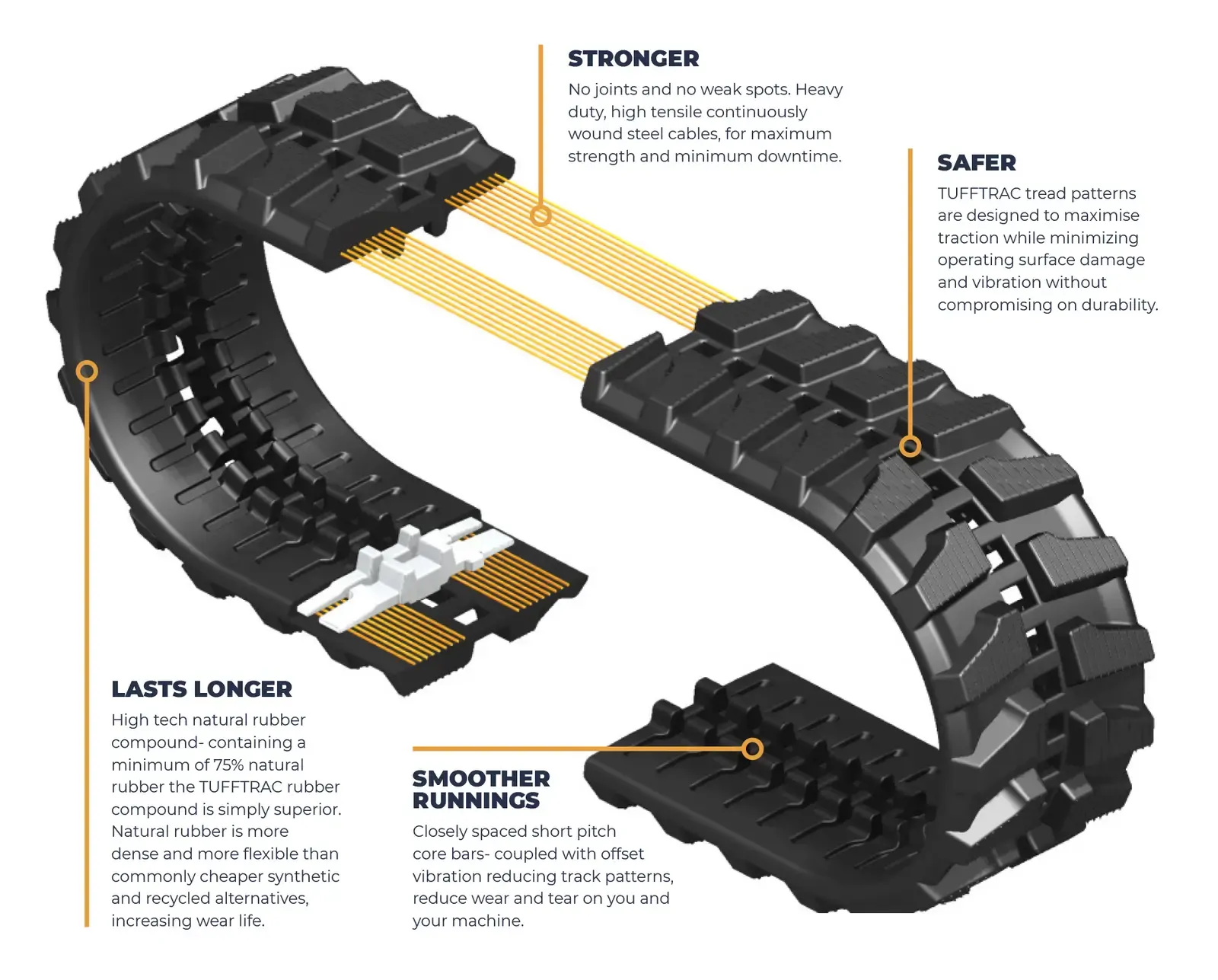 STRONGER

No joints and no weak spots. Heavy duty, high tensile continuously wound steel cables, for maximum strength and minimum downtime.

SAFER

TUFFTRAC tread patterns are designed to maximise traction while minimizing operating surface damage and vibration without compromising on durability.

LASTS LONGER

High tech natural rubber compound- containing a minimum of 75% natural rubber the TUFFTRAC rubber compound is simply superior. Natural rubber is more dense and more flexible than commonly cheaper synthetic and recycled alternatives, increasing wear life.

SMOOTHER RUNNINGS

Closely spaced short pitch core bars- coupled with offset vibration reducing track patterns, reduce wear and tear on you and your machine.