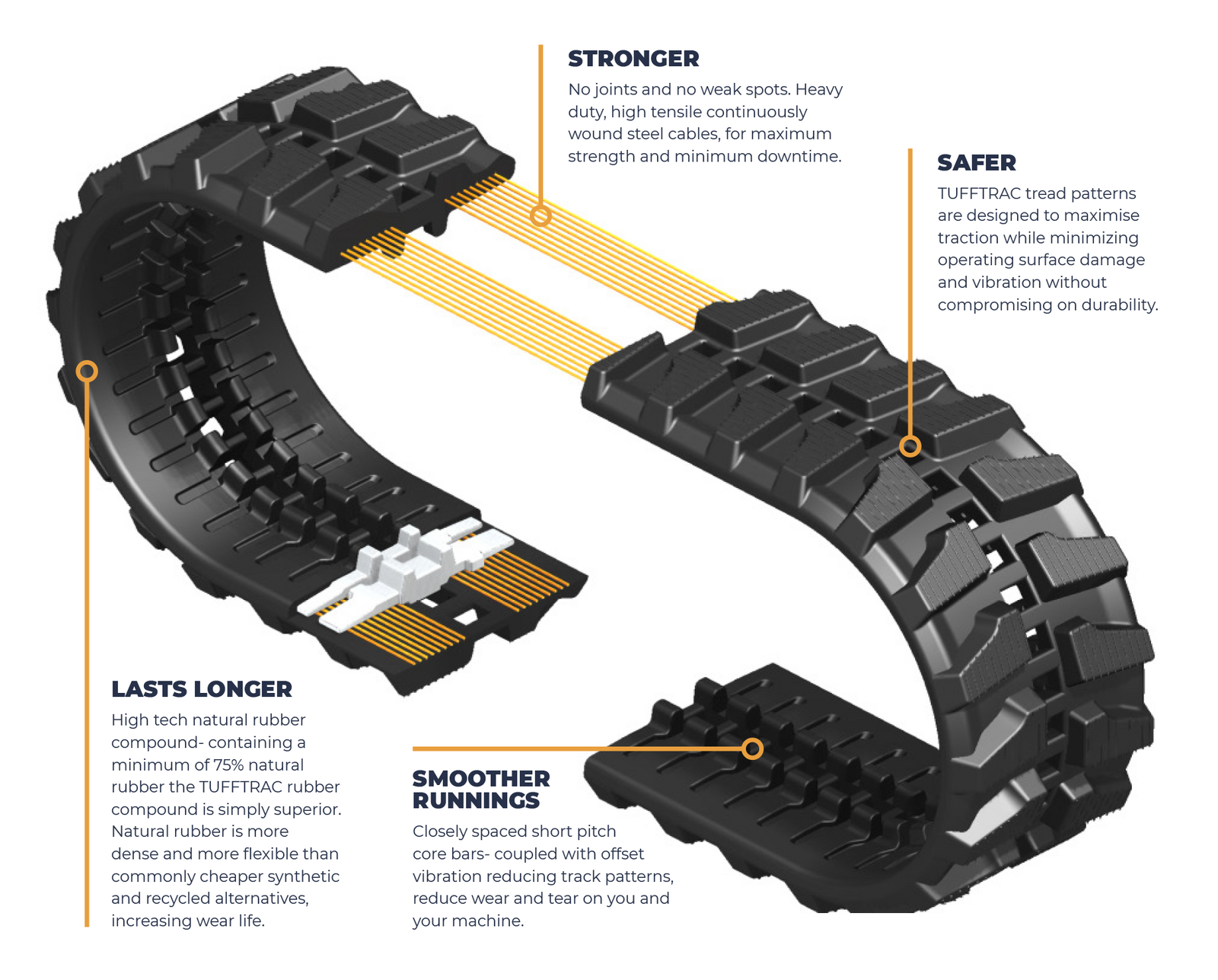 STRONGER
No joints and no weak spots. Heavy duty, high tensile continuously wound steel cables, for maximum strength and minimum downtime.

SAFER
TUFFTRAC tread patterns are designed to maximise traction while minimizing operating surface damage and vibration without compromising on durability.

LASTS LONGER
High tech natural rubber compound- containing a minimum of 75% natural rubber the TUFFTRAC rubber compound is simply superior. Natural rubber is more dense and more flexible than commonly cheaper synthetic and recycled alternatives, increasing wear life.

SMOOTHER RUNNINGS
Closely spaced short pitch core bars- coupled with offset vibration reducing track patterns, reduce wear and tear on you and your machine.